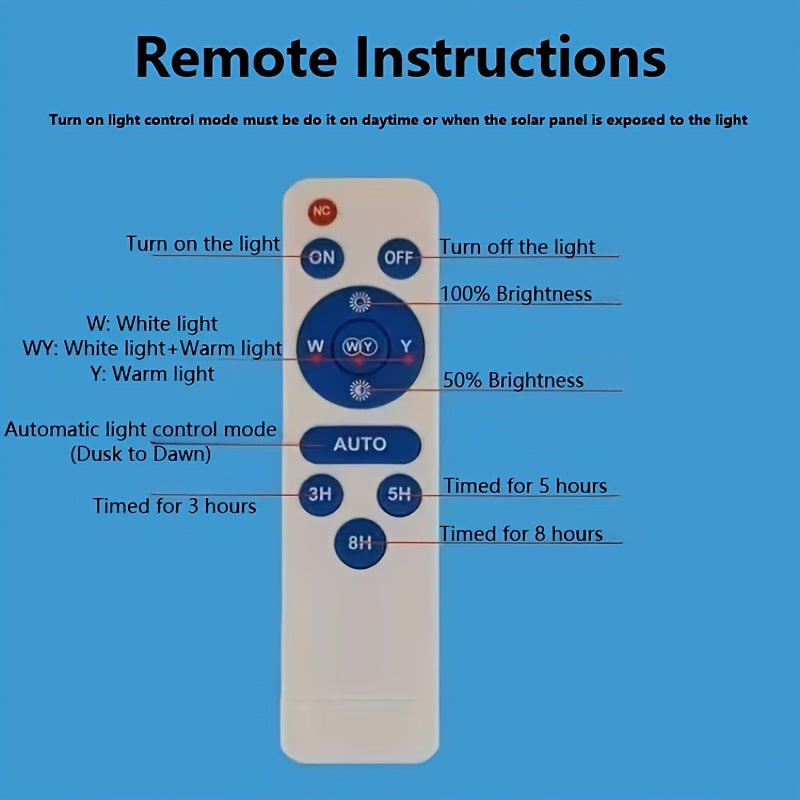 Remote Instructions

Turn on light control mode must be do it on daytime or when the solar panel is exposed to the light

NC

Turn on the light
ON
OFF
Turn off the light

100% Brightness

W: White light
WY: White light+Warm light
Y: Warm light

W
WY
Y

50% Brightness

Automatic light control mode
(Dusk to Dawn)
AUTO

Timed for 3 hours
3H
5H
Timed for 5 hours
8H
Timed for 8 hours